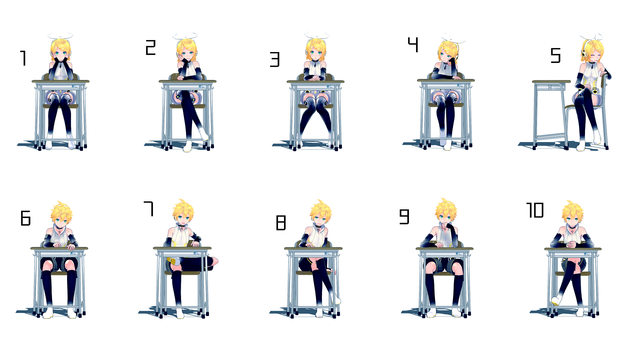 1
2
3
4
5
6
7
8
9
10