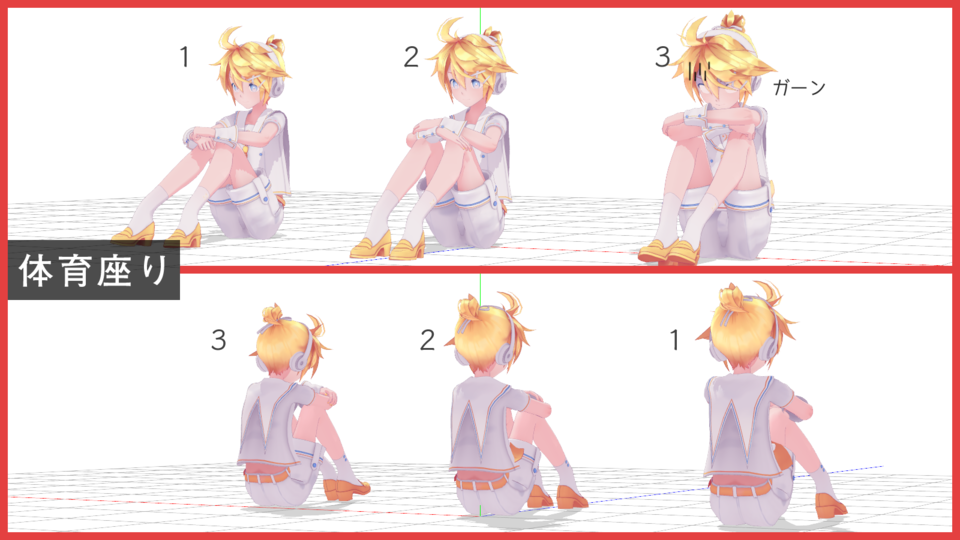 1

2

3

ガーン

体育座り

3

2

1