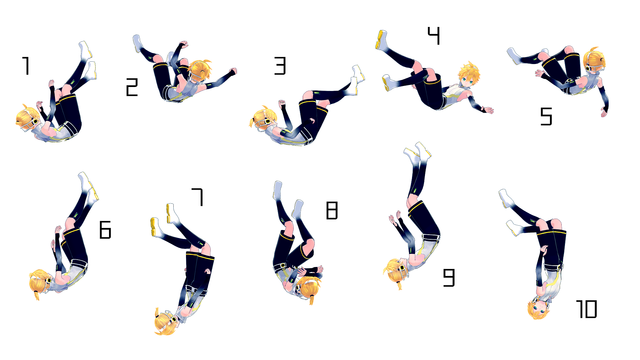 1
2
3
4
5
6
7
8
9
10