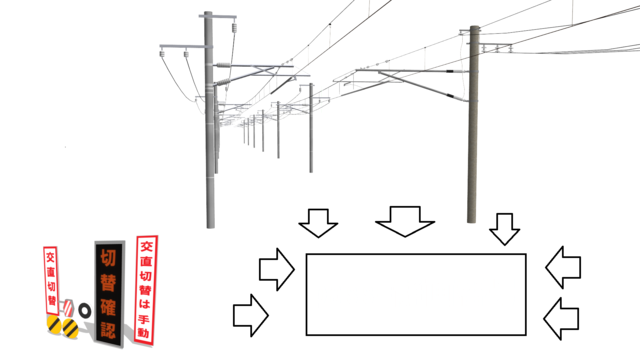 交直切替

切替確認

交直切替は手動