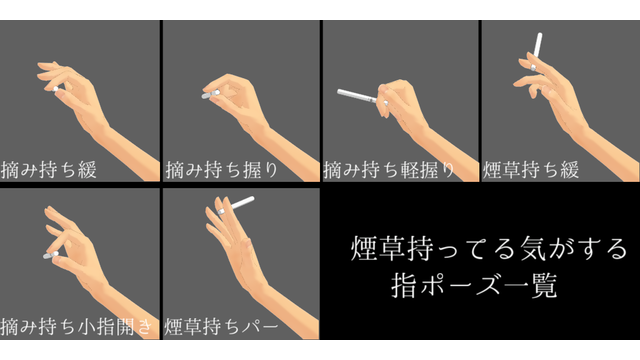 摘み持ち緩

摘み持ち握り

摘み持ち軽握り

煙草持ち緩

摘み持ち小指開き

煙草持ちパー

煙草持ってる気がする
指ポーズ一覧